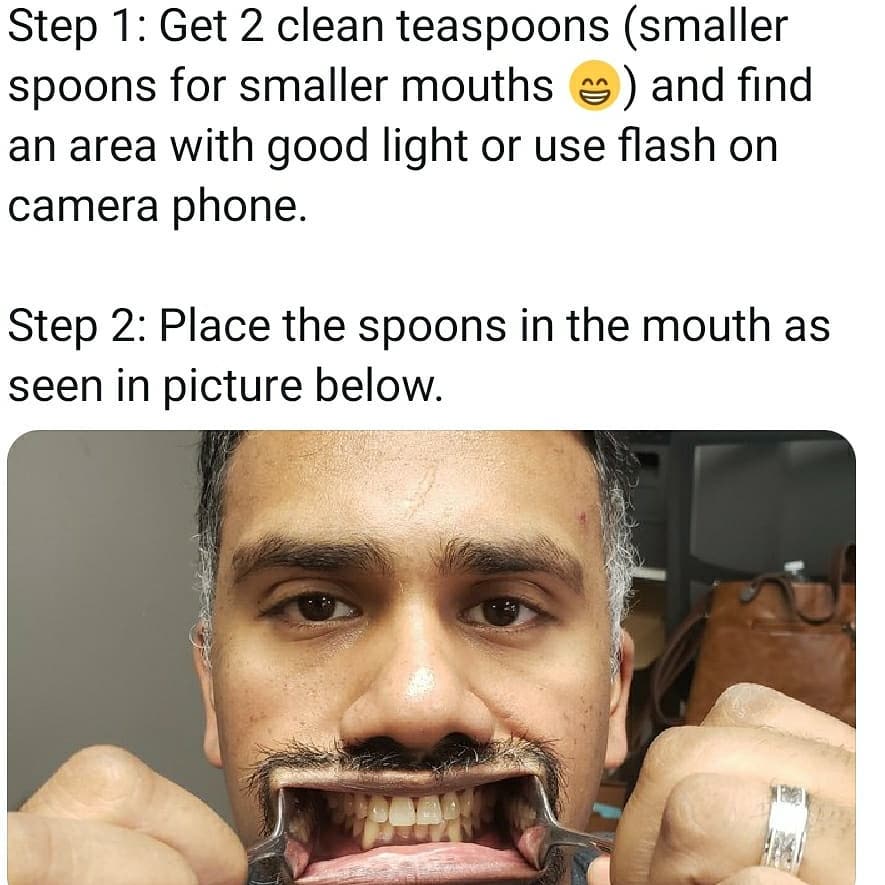 Step 1: Get 2 clean teaspoons (smaller spoons for smaller mouths 😁) and find an area with good light or use flash on camera phone.

Step 2: Place the spoons in the mouth as seen in picture below.