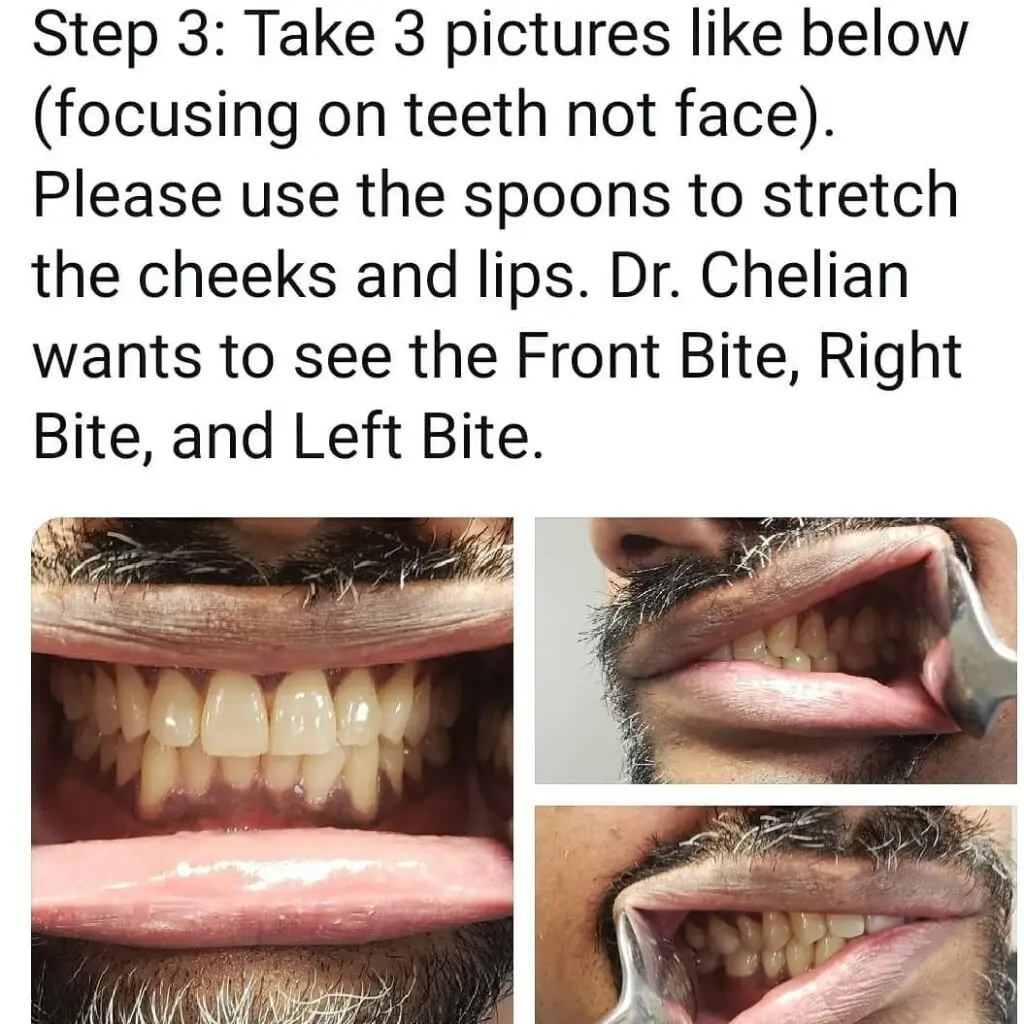 Step 3: Take 3 pictures like below (focusing on teeth not face). Please use the spoons to stretch the cheeks and lips. Dr. Chelian wants to see the Front Bite, Right Bite, and Left Bite.